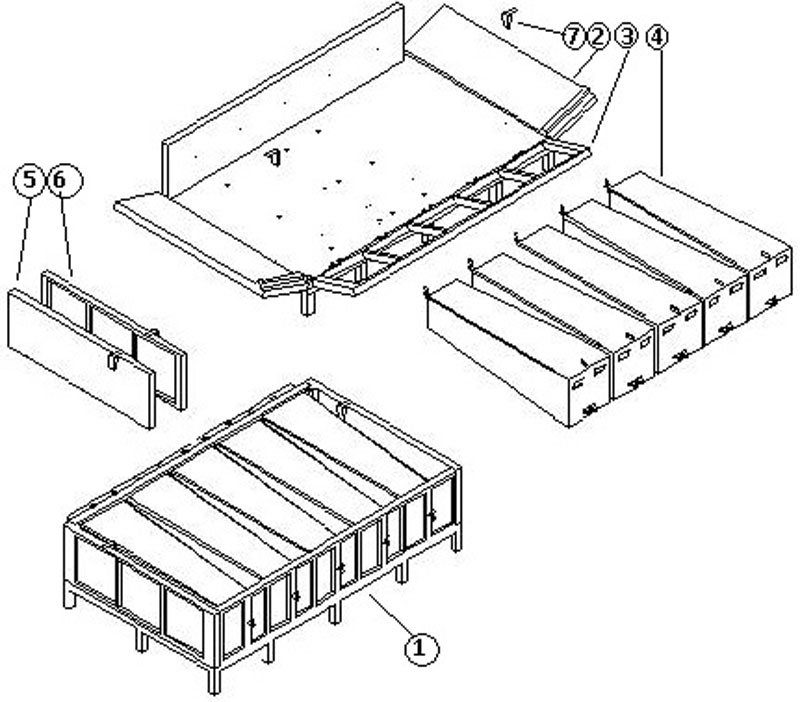 7 2 3 4
5 6
1